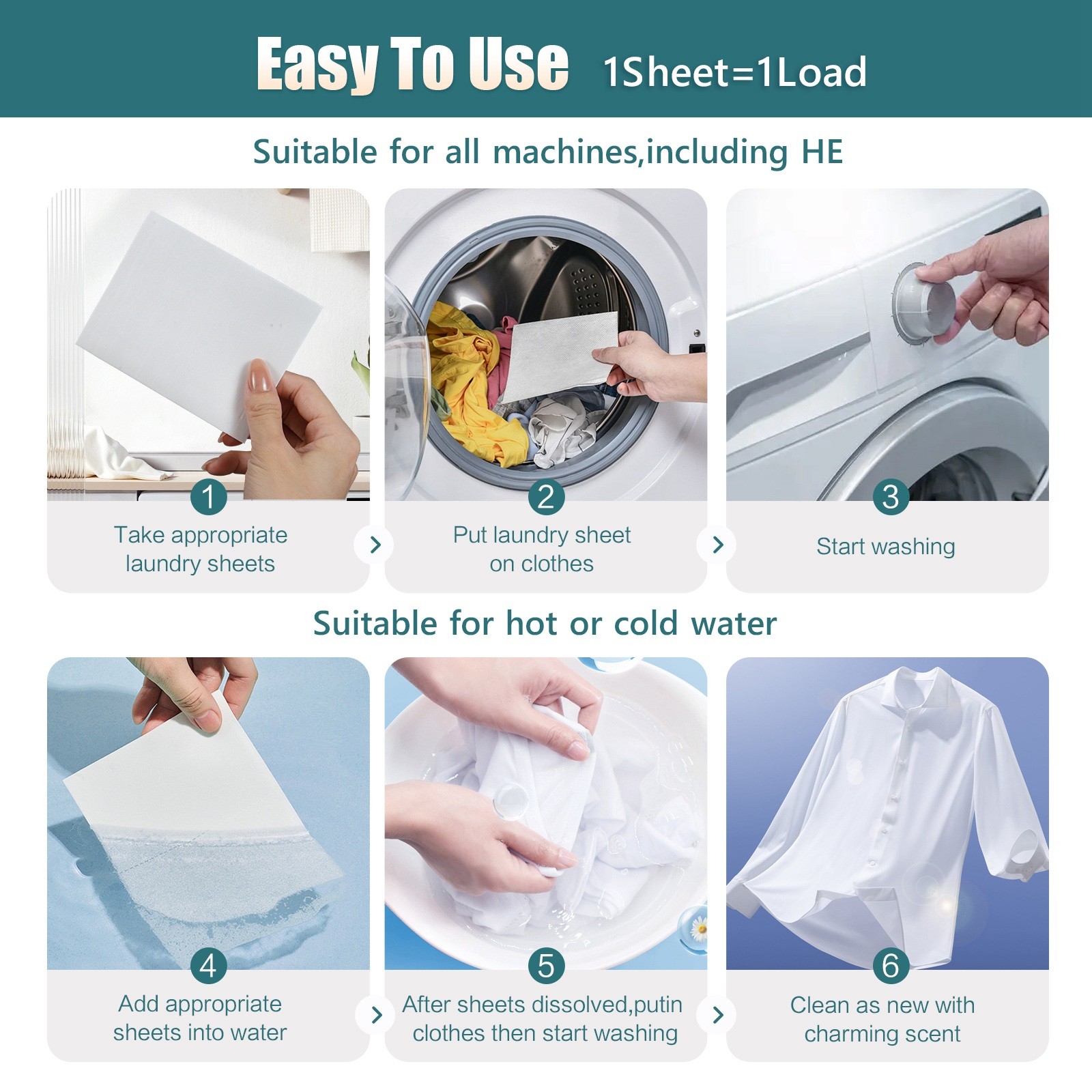 Easy To Use 1Sheet=1Load

Suitable for all machines,including HE

1
Take appropriate laundry sheets

2
Put laundry sheet on clothes

3
Start washing

Suitable for hot or cold water

4
Add appropriate sheets into water

5
After sheets dissolved,putin clothes then start washing

6
Clean as new with charming scent