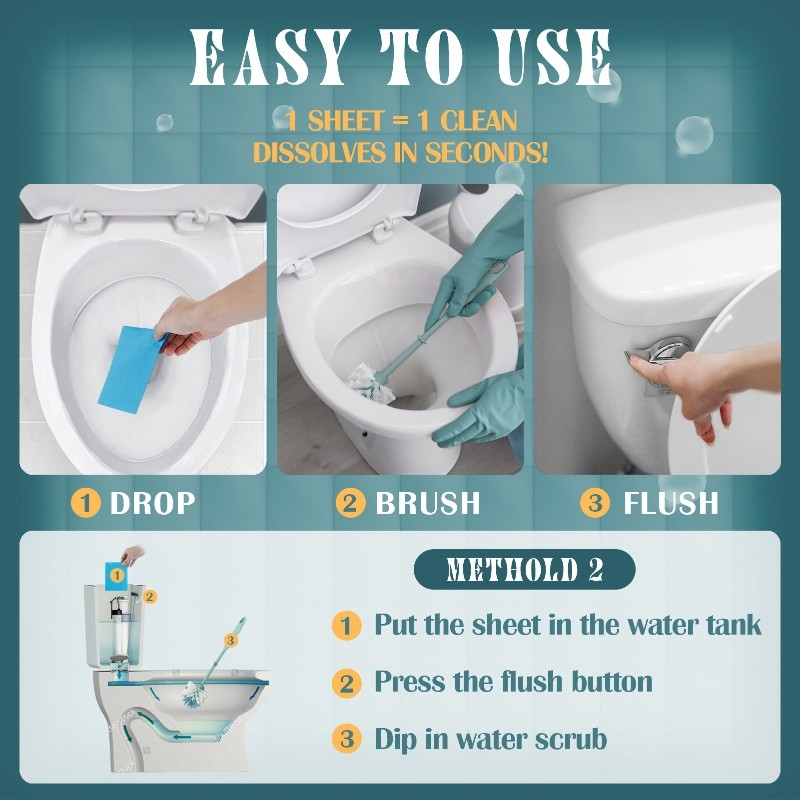 EASY TO USE

1 SHEET = 1 CLEAN
DISSOLVES IN SECONDS!

1 DROP

2 BRUSH

3 FLUSH

1

2

3

METHOLD 2

1 Put the sheet in the water tank

2 Press the flush button

3 Dip in water scrub